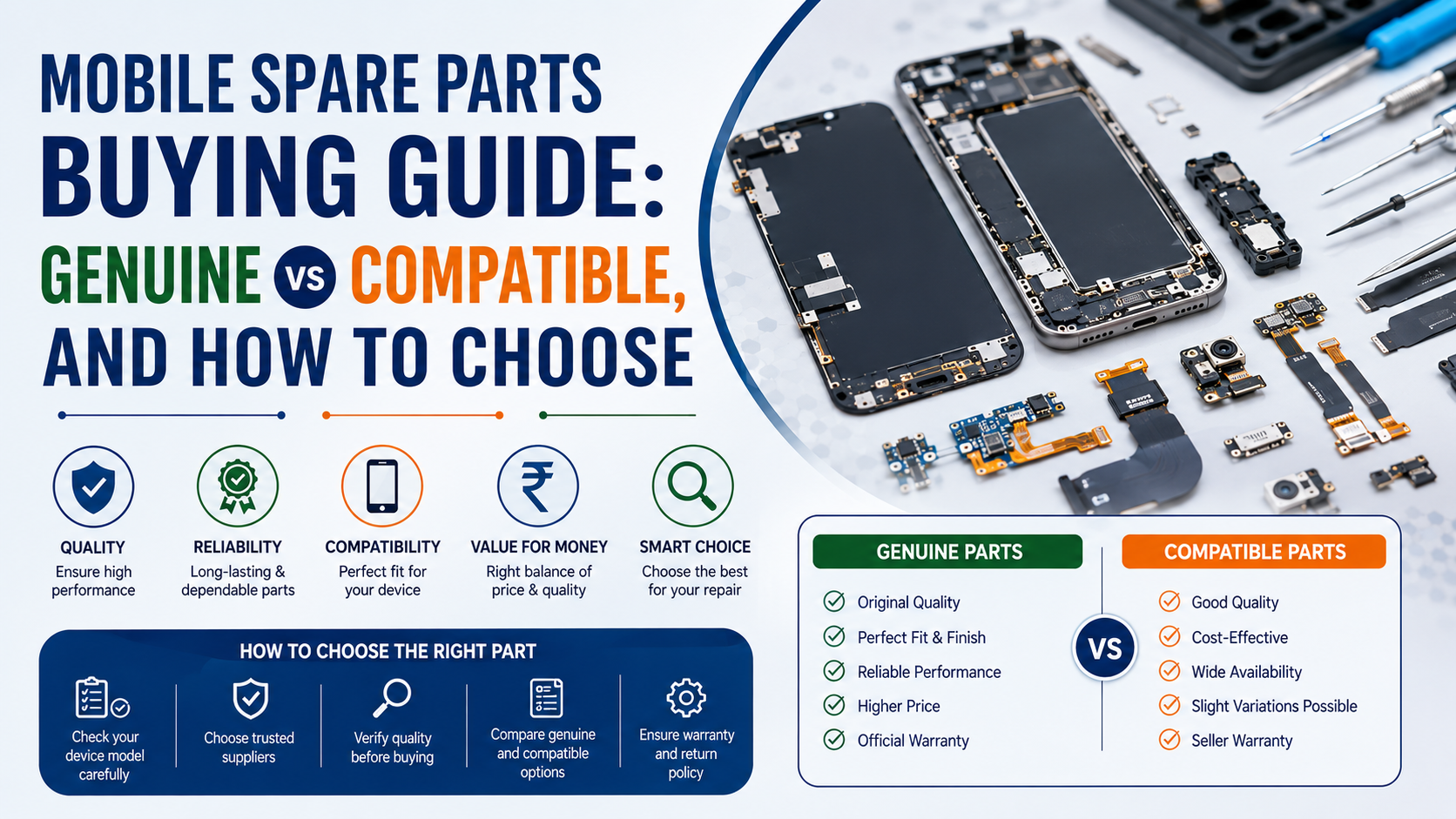 MOBILE SPARE PARTS BUYING GUIDE: GENUINE VS COMPATIBLE, AND HOW TO CHOOSE

QUALITY
Ensure high performance

RELIABILITY
Long-lasting & dependable parts

COMPATIBILITY
Perfect fit for your device

VALUE FOR MONEY
Right balance of price & quality

SMART CHOICE
Choose the best for your repair

HOW TO CHOOSE THE RIGHT PART

Check your device model carefully

Choose trusted suppliers

Verify quality before buying

Compare genuine and compatible options

Ensure warranty and return policy

GENUINE PARTS
Original Quality
Perfect Fit & Finish
Reliable Performance
Higher Price
Official Warranty

VS

COMPATIBLE PARTS
Good Quality
Cost-Effective
Wide Availability
Slight Variations Possible
Seller Warranty