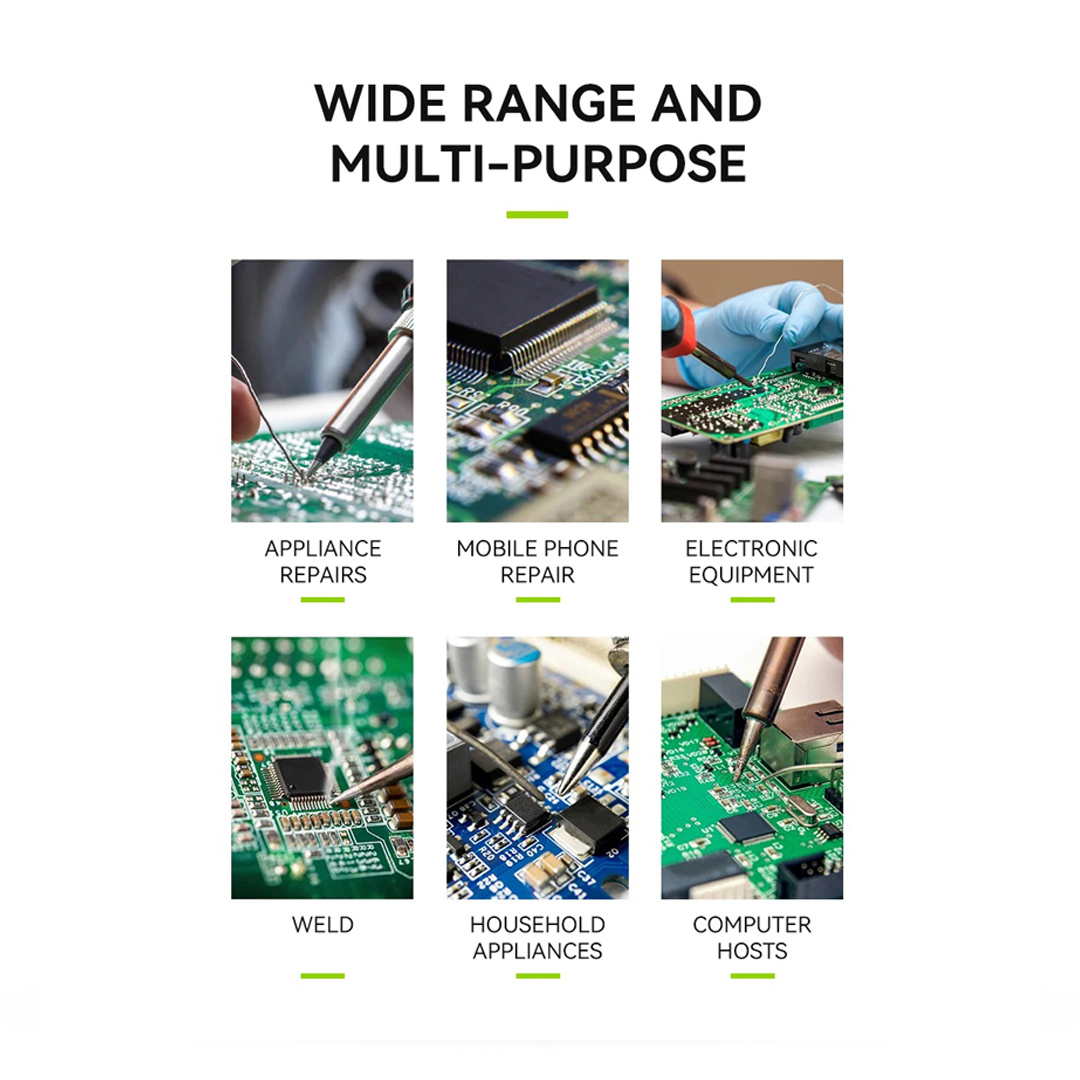 WIDE RANGE AND MULTI-PURPOSE

APPLIANCE REPAIRS

MOBILE PHONE REPAIR

ELECTRONIC EQUIPMENT

WELD

HOUSEHOLD APPLIANCES

COMPUTER HOSTS