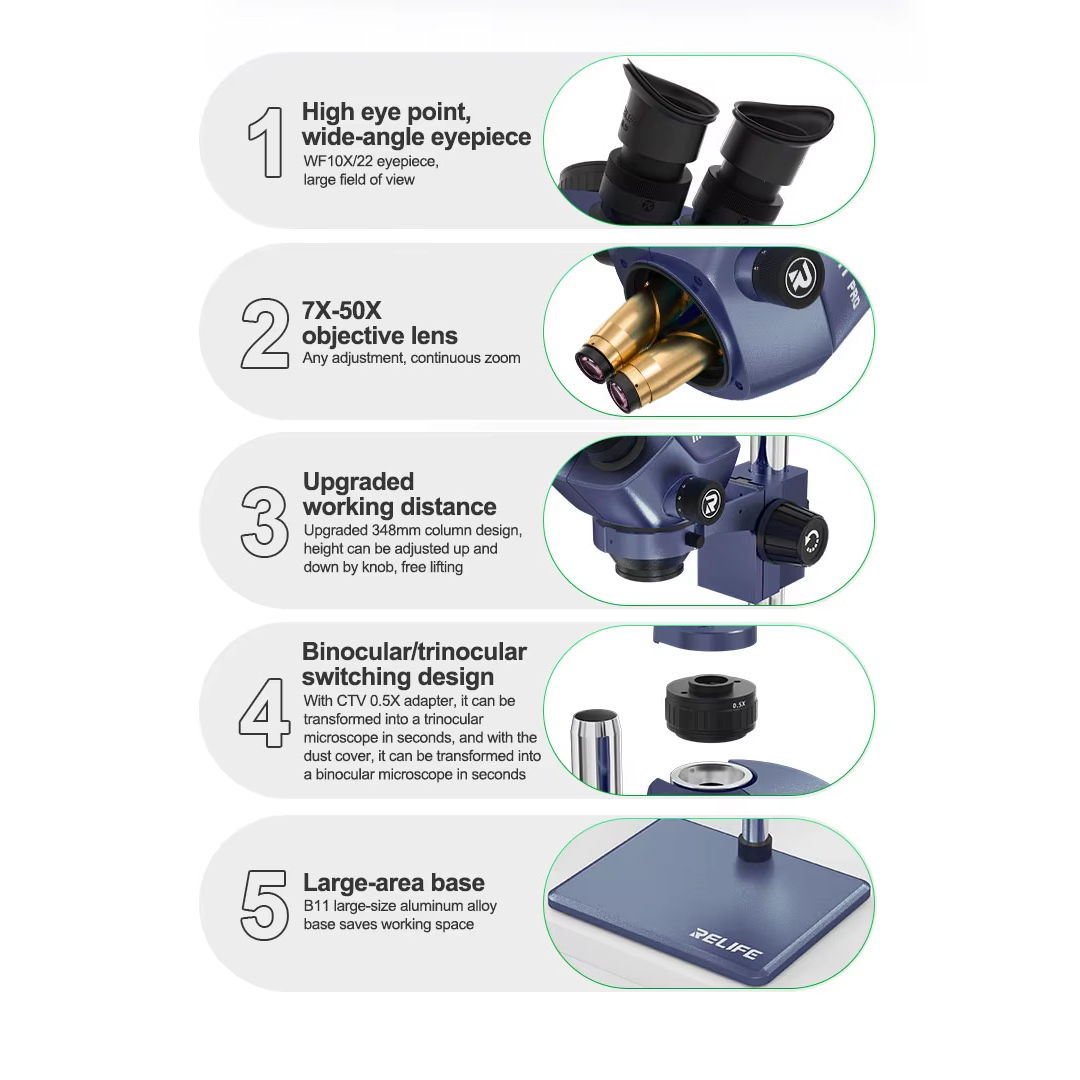 1
High eye point, wide-angle eyepiece
WF10X/22 eyepiece, large field of view

2
7X-50X objective lens
Any adjustment, continuous zoom

PRO

3
Upgraded working distance
Upgraded 348mm column design, height can be adjusted up and down by knob, free lifting

4
Binocular/trinocular switching design
With CTV 0.5X adapter, it can be transformed into a trinocular microscope in seconds, and with the dust cover, it can be transformed into a binocular microscope in seconds

0.5X

5
Large-area base
B11 large-size aluminum alloy base saves working space

RELIFE