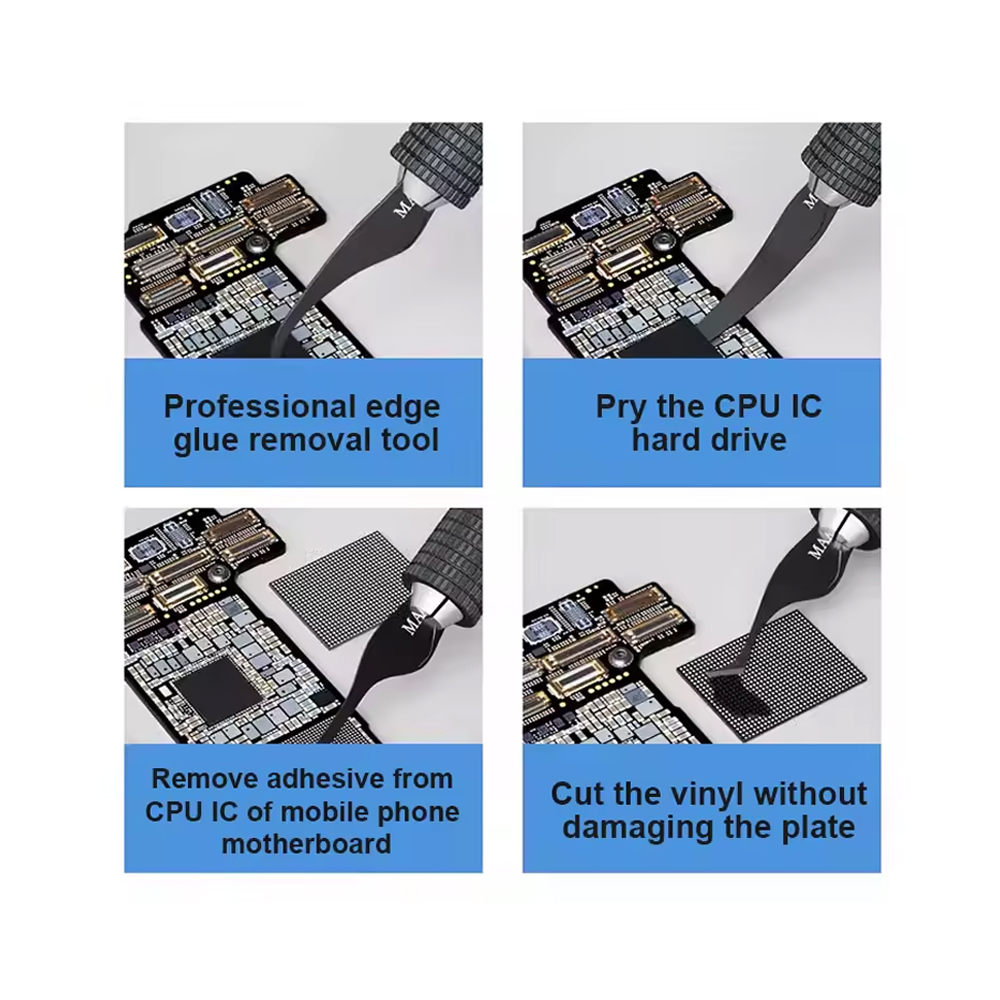 MA

Professional edge glue removal tool

MA

Pry the CPU IC hard drive

MA

Remove adhesive from CPU IC of mobile phone motherboard

MA

Cut the vinyl without damaging the plate