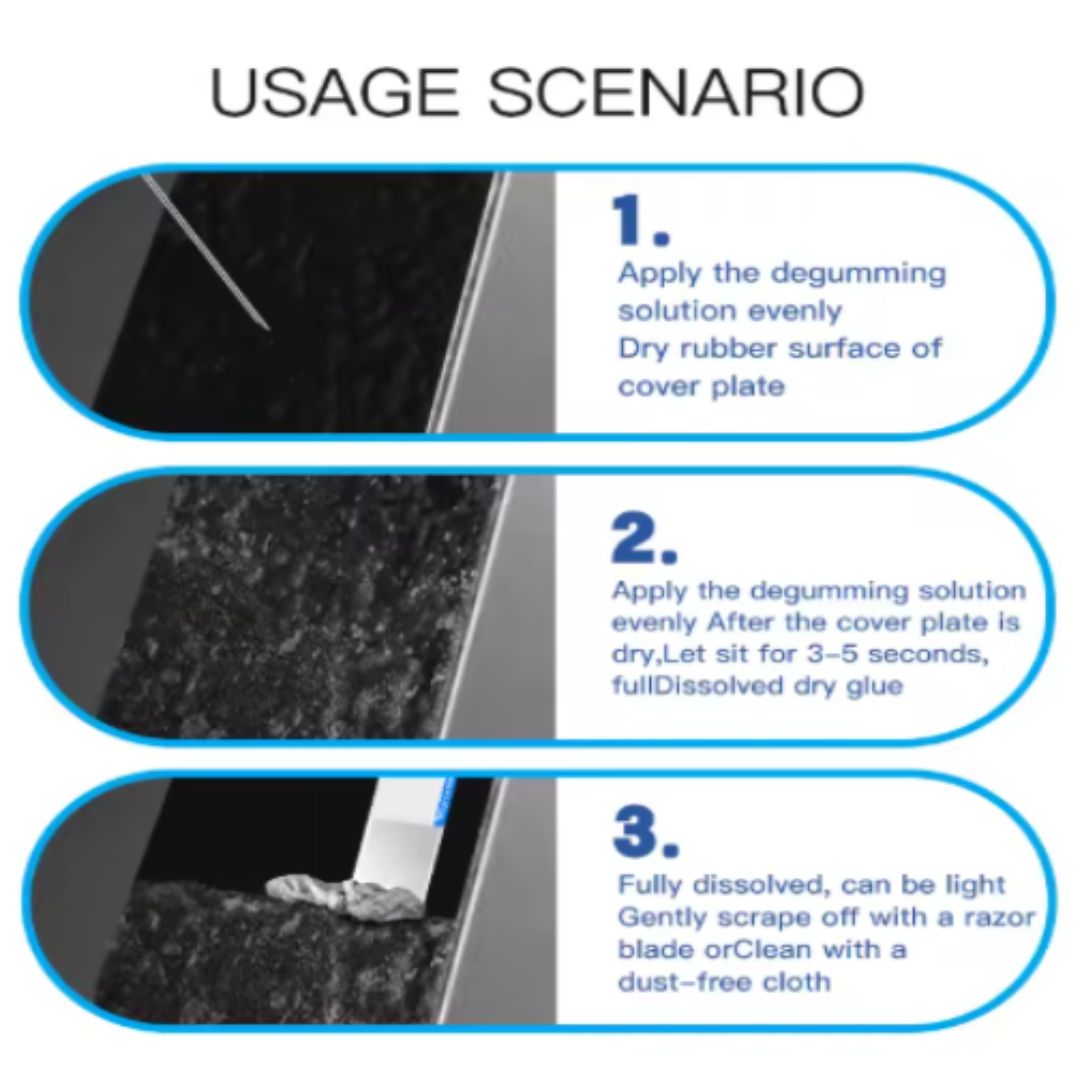 USAGE SCENARIO

1.
Apply the degumming solution evenly
Dry rubber surface of cover plate

2.
Apply the degumming solution evenly After the cover plate is dry,Let sit for 3-5 seconds, fullDissolved dry glue

3.
Fully dissolved, can be light
Gently scrape off with a razor blade orClean with a dust-free cloth