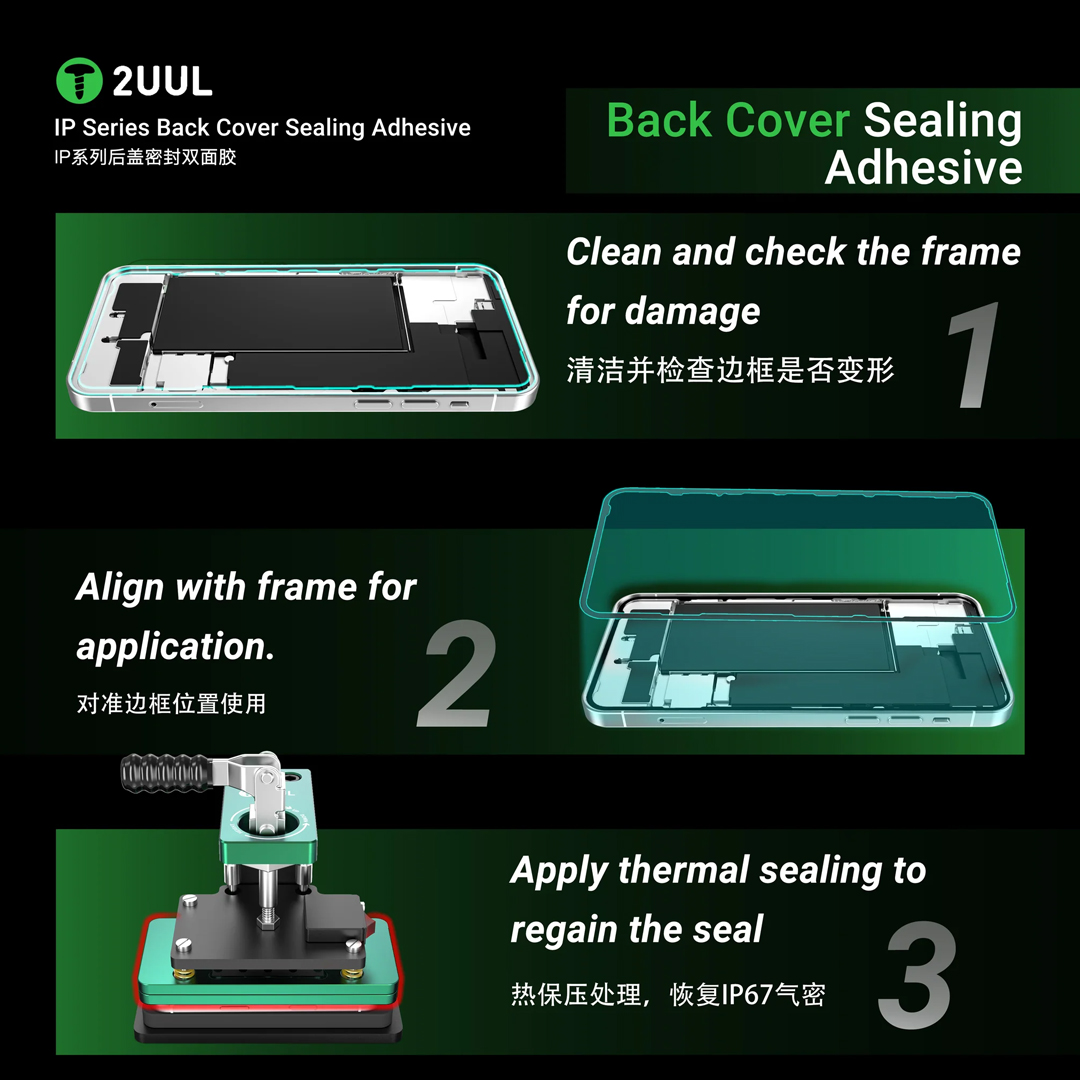 2UUL
IP Series Back Cover Sealing Adhesive
IP系列后盖密封双面胶

Back Cover Sealing Adhesive

Clean and check the frame for damage
清洁并检查边框是否变形
1

Align with frame for application.
对准边框位置使用
2

Apply thermal sealing to regain the seal
热保压处理，恢复IP67气密
3