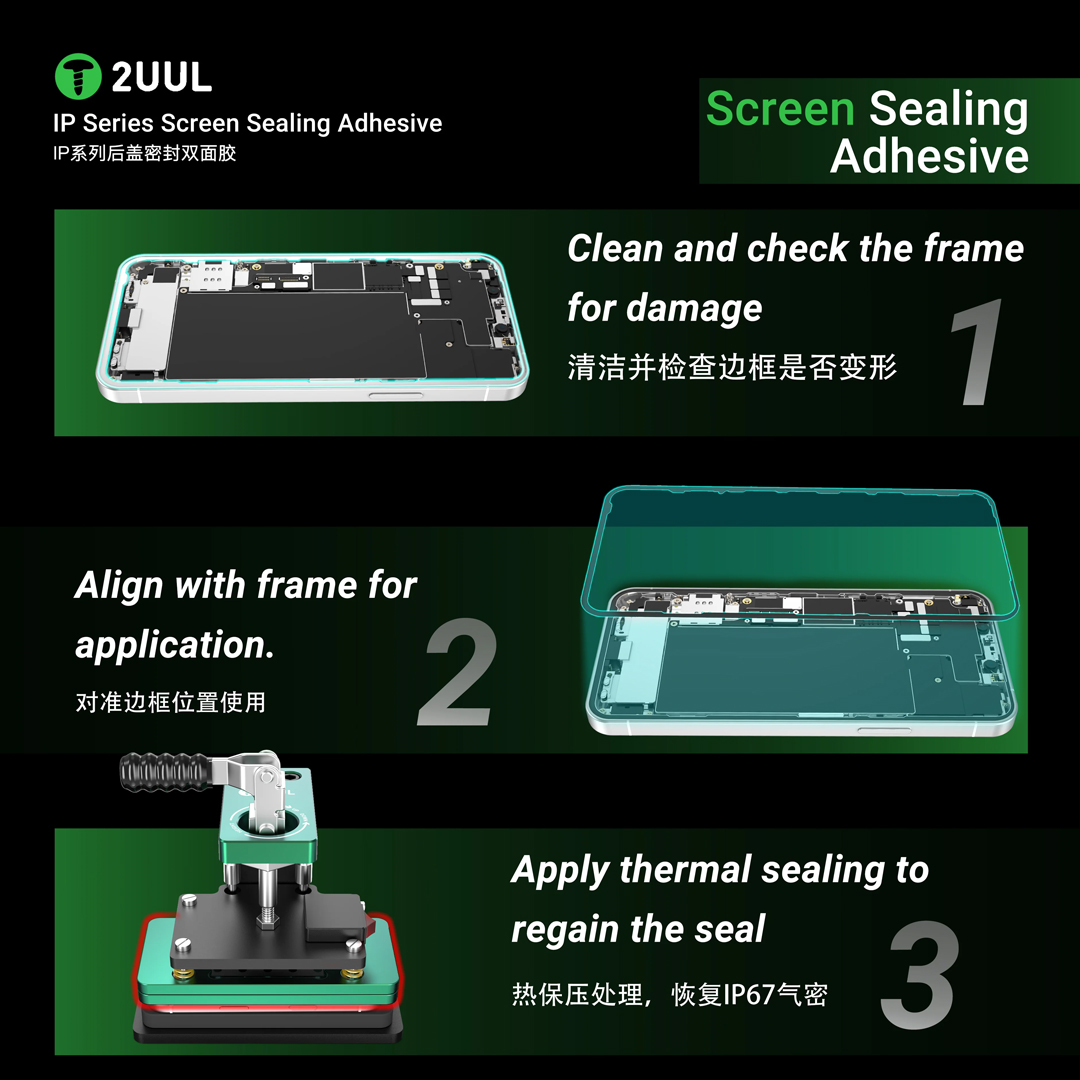 2UUL
IP Series Screen Sealing Adhesive
IP系列后盖密封双面胶

Screen Sealing Adhesive

Clean and check the frame for damage
清洁并检查边框是否变形
1

Align with frame for application.
对准边框位置使用
2

Apply thermal sealing to regain the seal
热保压处理，恢复IP67气密
3