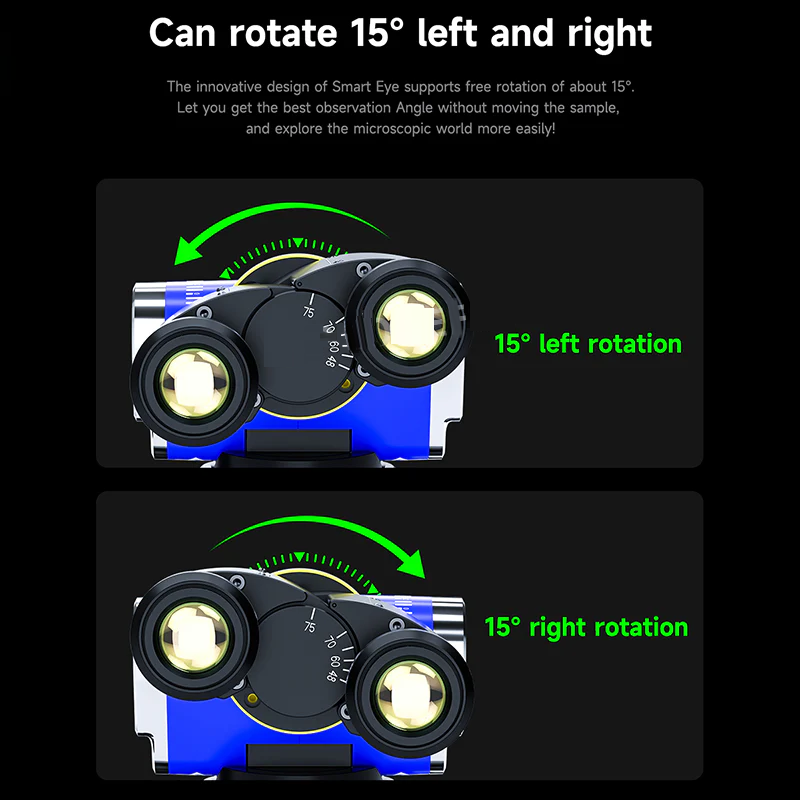 Can rotate 15° left and right

The innovative design of Smart Eye supports free rotation of about 15°. Let you get the best observation Angle without moving the sample, and explore the microscopic world more easily!

75
70
60
48

15° left rotation

75
70
60
48

15° right rotation