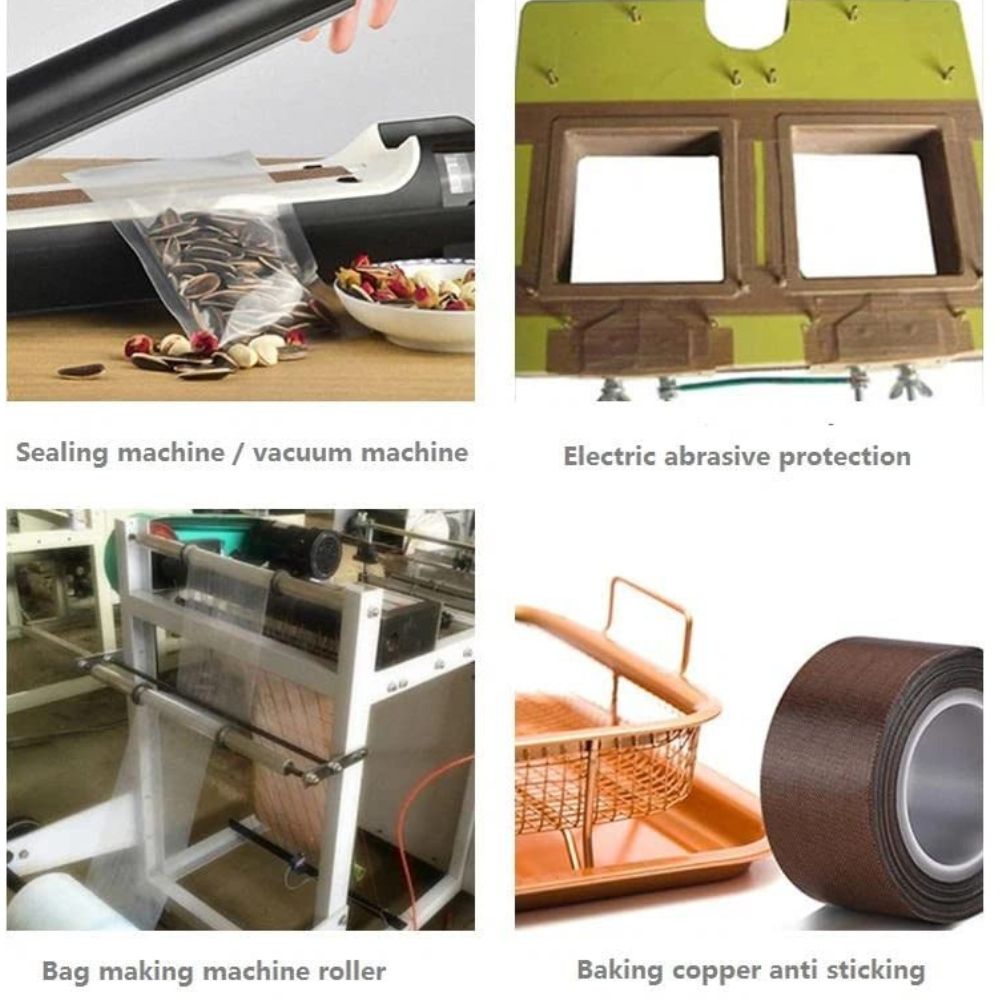 Sealing machine / vacuum machine

Electric abrasive protection

Bag making machine roller

Baking copper anti sticking