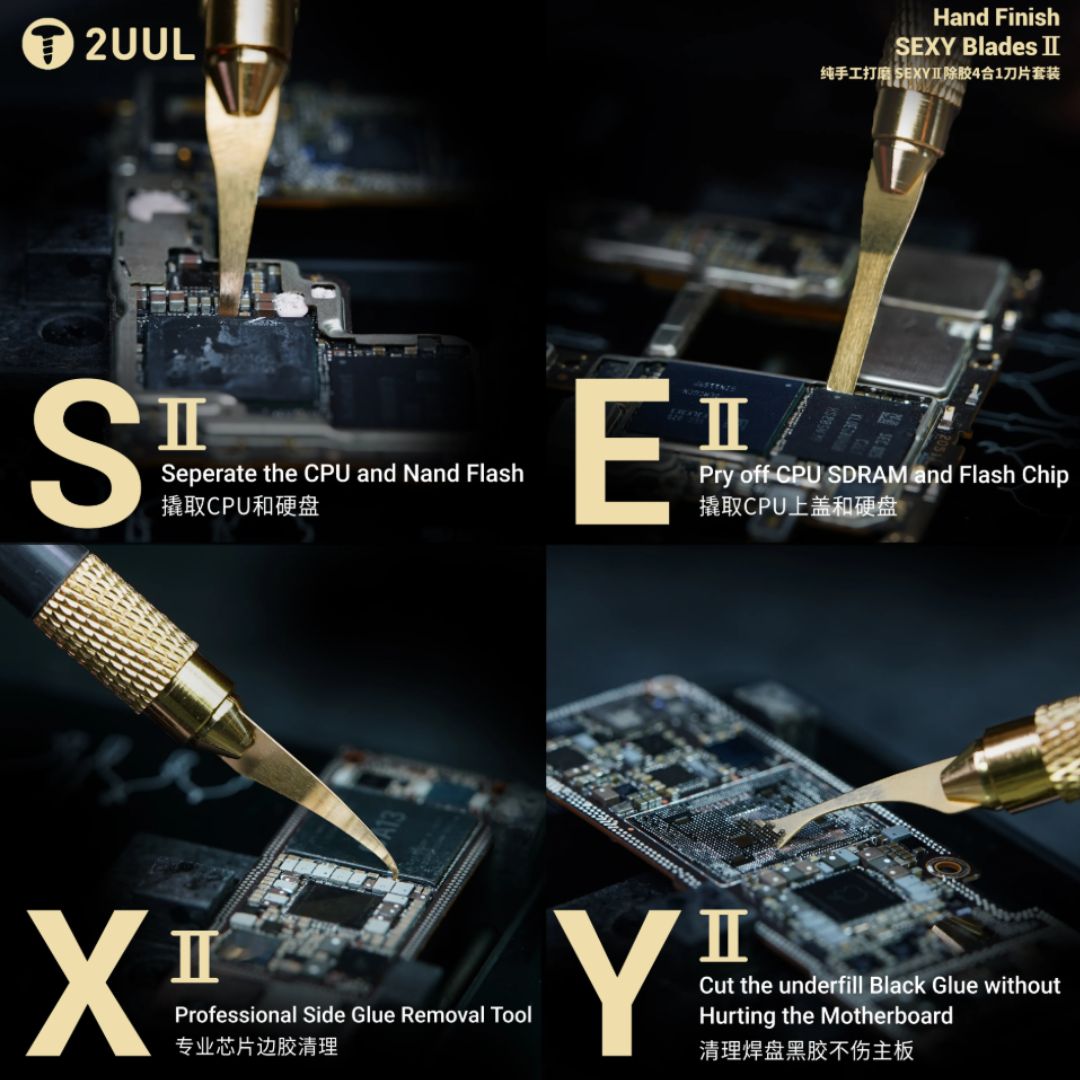 2UUL

Hand Finish
SEXY Blades Ⅱ
纯手工打磨 SEXYⅡ除胶4合1刀片套装

S Ⅱ
Seperate the CPU and Nand Flash
撬取CPU和硬盘

E Ⅱ
Pry off CPU SDRAM and Flash Chip
撬取CPU上盖和硬盘

X Ⅱ
Professional Side Glue Removal Tool
专业芯片边胶清理

Y Ⅱ
Cut the underfill Black Glue without Hurting the Motherboard
清理焊盘黑胶不伤主板