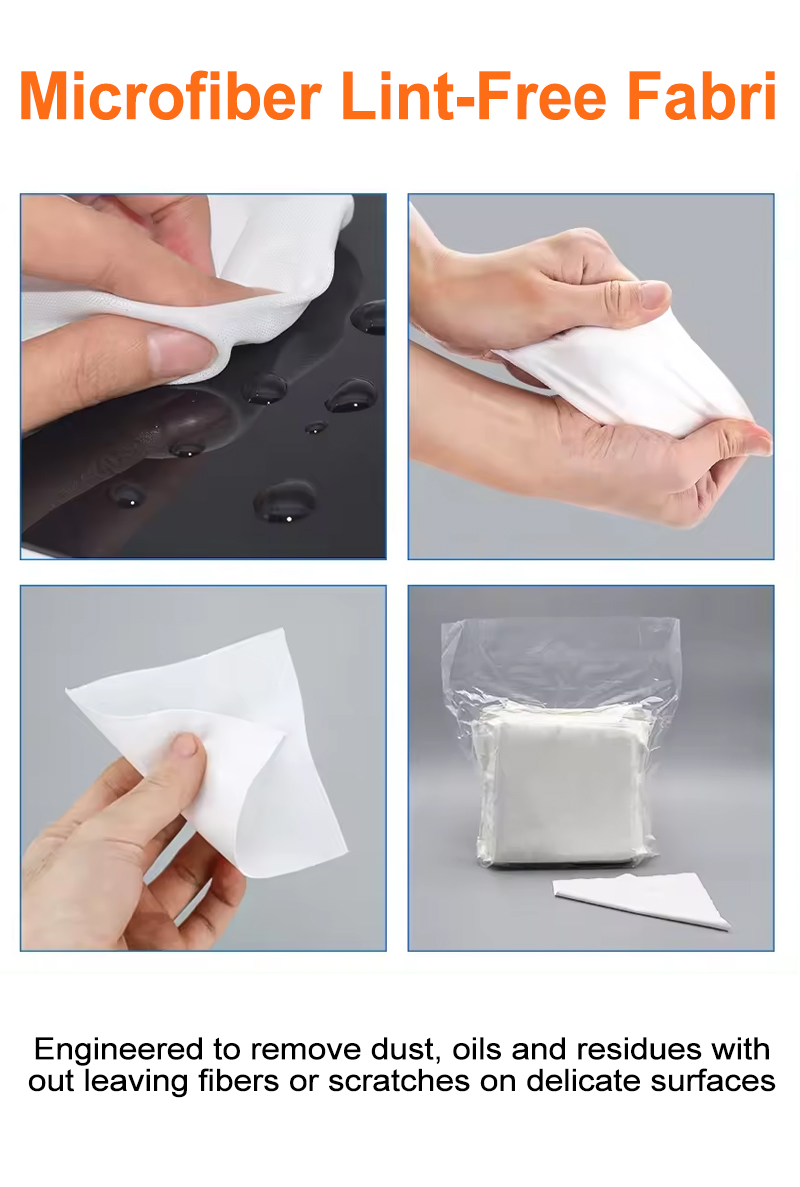 Microfiber Lint-Free Fabri

Engineered to remove dust, oils and residues with out leaving fibers or scratches on delicate surfaces