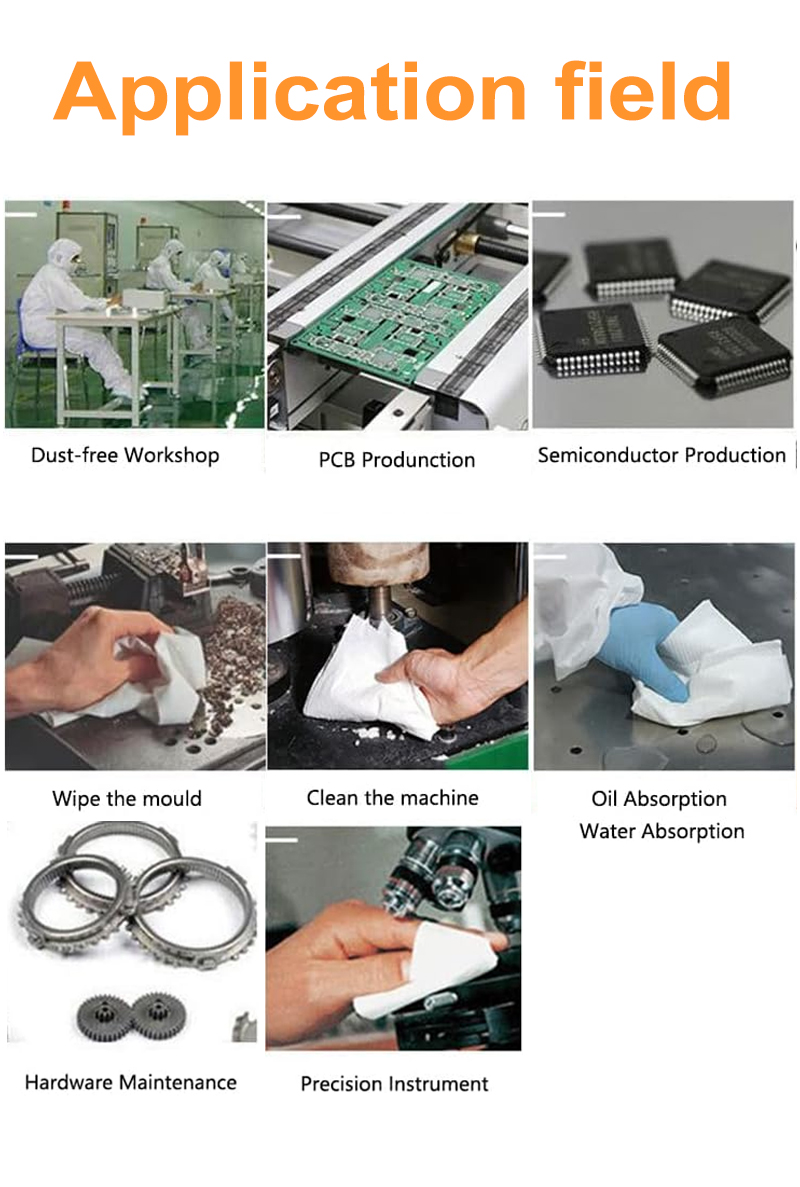 Application field

Dust-free Workshop

PCB Produnction

Semiconductor Production

Wipe the mould

Clean the machine

Oil Absorption
Water Absorption

Hardware Maintenance

Precision Instrument