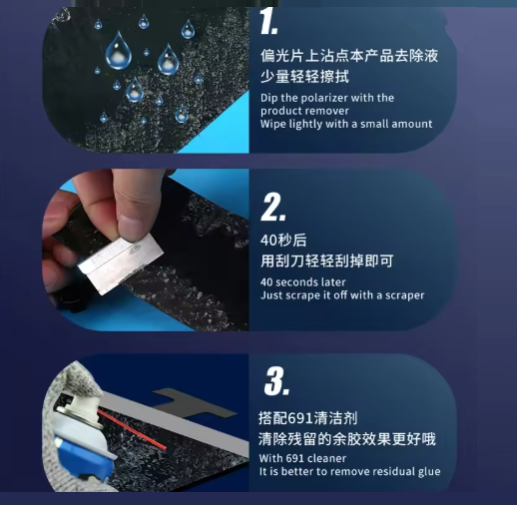 1.

偏光片上沾点本产品去除液
少量轻轻擦拭

Dip the polarizer with the product remover
Wipe lightly with a small amount

2.

40秒后
用刮刀轻轻刮掉即可

40 seconds later
Just scrape it off with a scraper

3.

搭配691清洁剂
清除残留的余胶效果更好哦

With 691 cleaner
It is better to remove residual glue