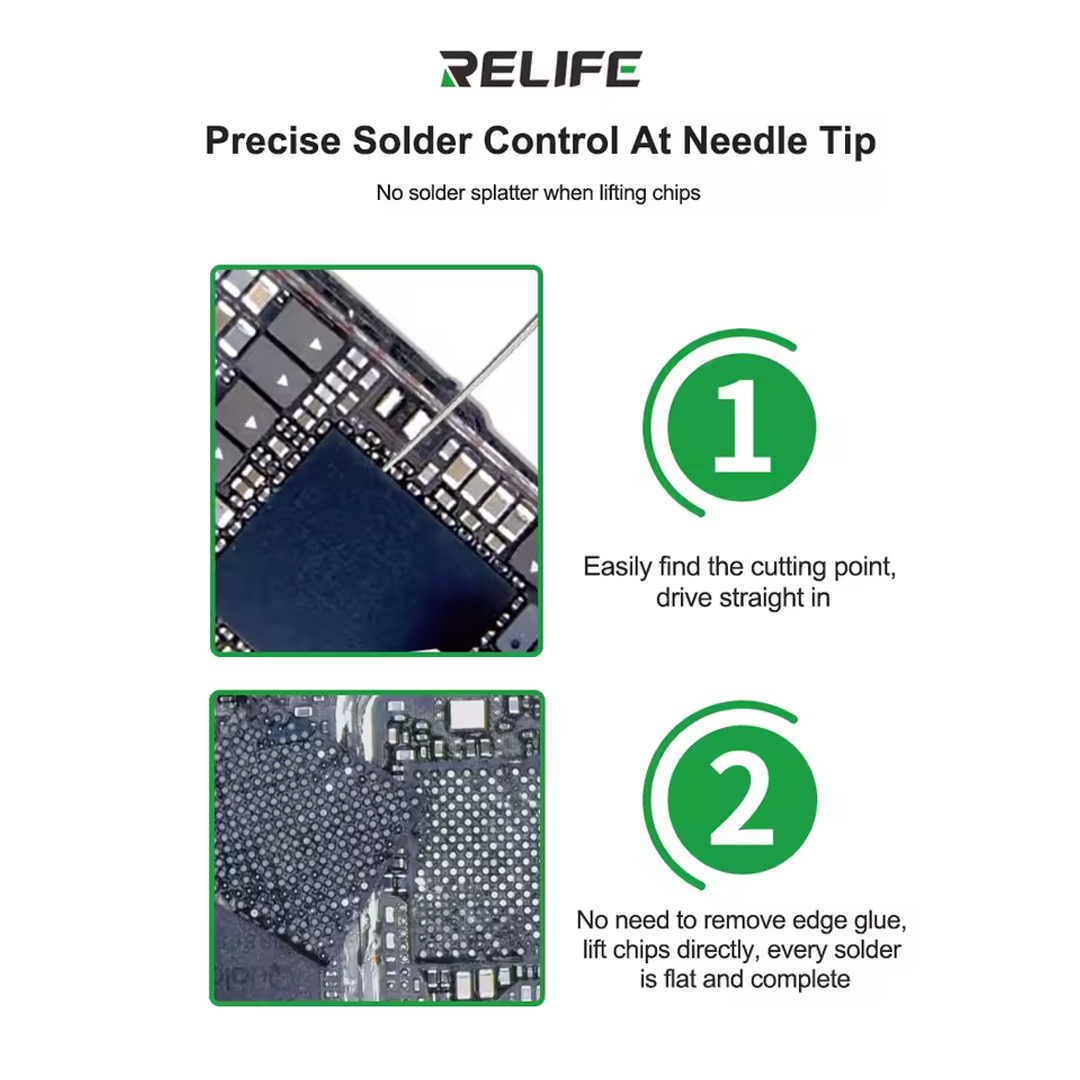 RELIFE

Precise Solder Control At Needle Tip

No solder splatter when lifting chips

1

Easily find the cutting point, drive straight in

2

No need to remove edge glue, lift chips directly, every solder is flat and complete