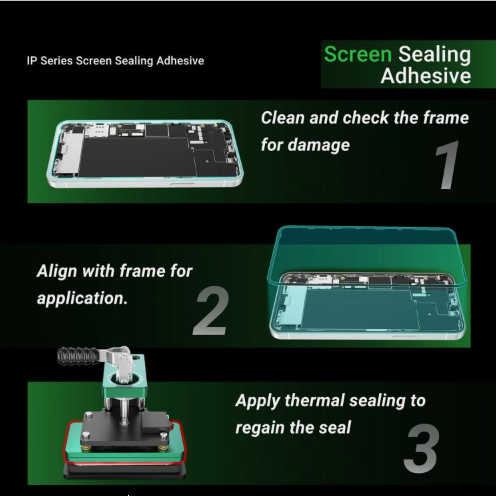 IP Series Screen Sealing Adhesive

Screen Sealing Adhesive

Clean and check the frame for damage

1

Align with frame for application.

2

Apply thermal sealing to regain the seal

3