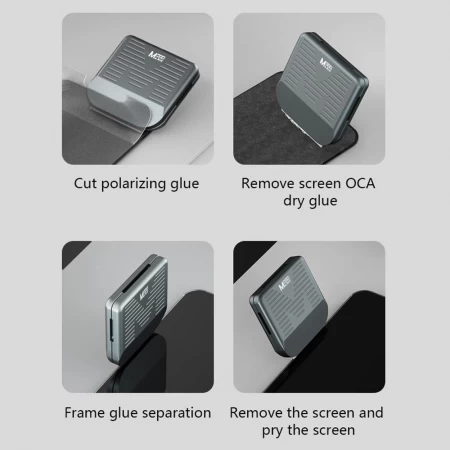 Cut polarizing glue

Remove screen OCA dry glue

Frame glue separation

Remove the screen and pry the screen