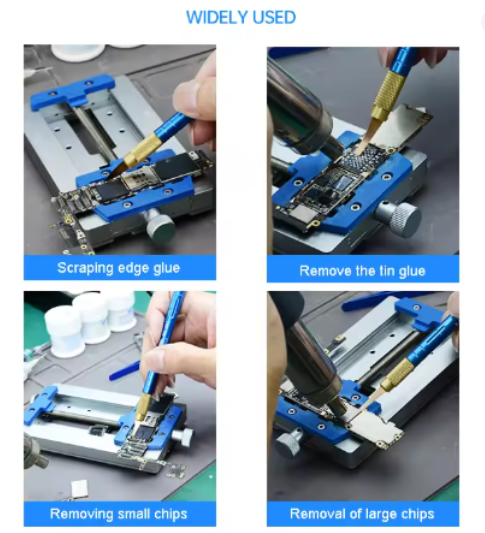 WIDELY USED

Scraping edge glue

Remove the tin glue

Removing small chips

Removal of large chips