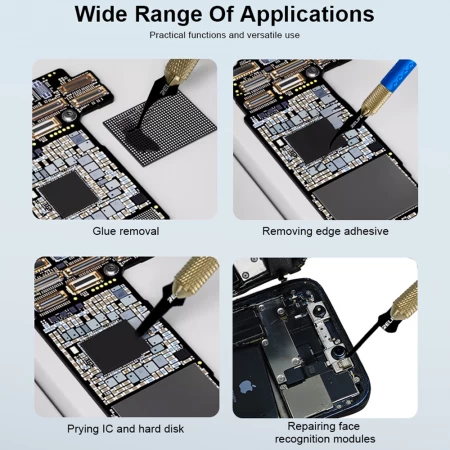 Wide Range Of Applications

Practical functions and versatile use

Glue removal

Removing edge adhesive

Prying IC and hard disk

Repairing face recognition modules